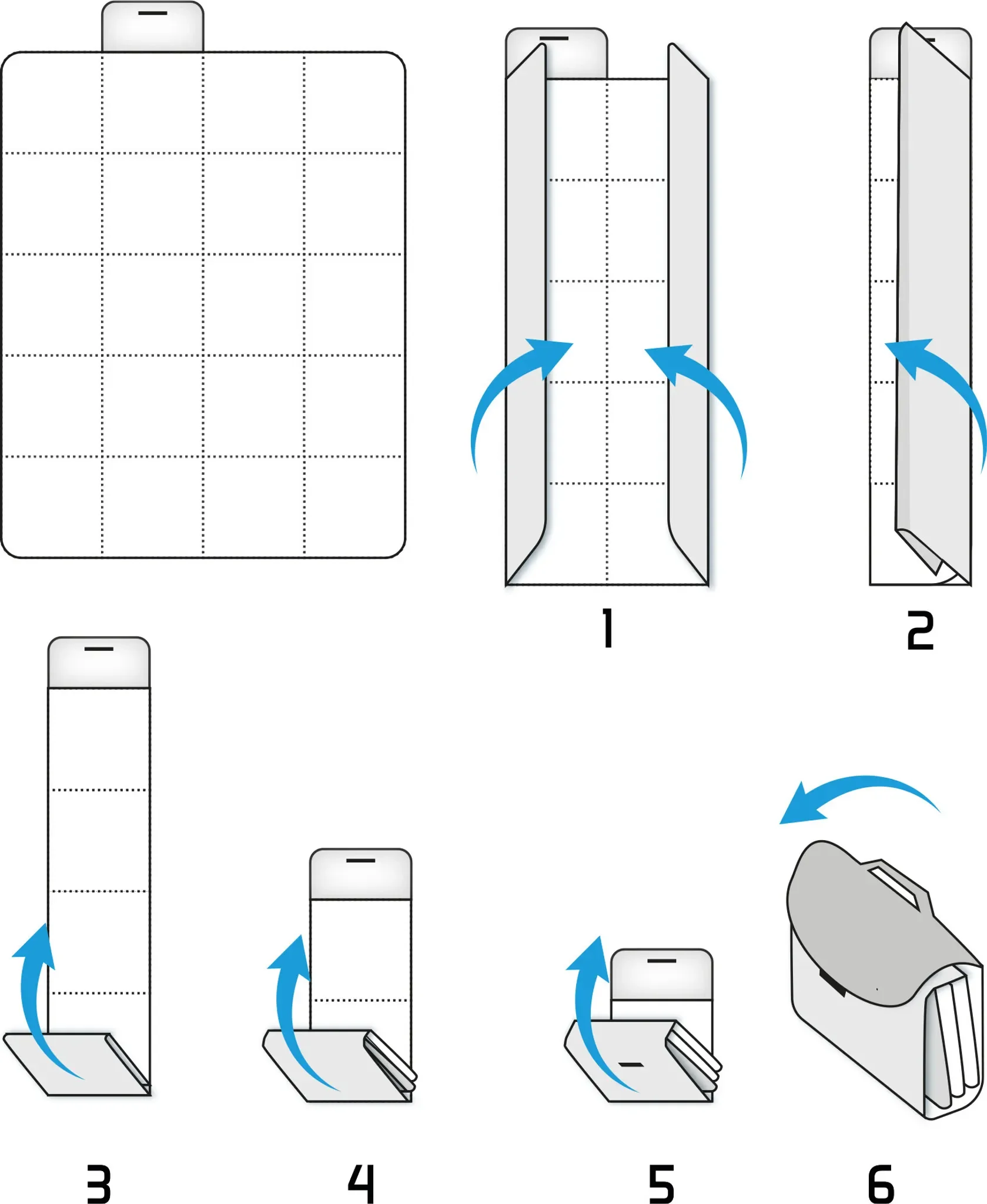 1
2
3
4
5
6